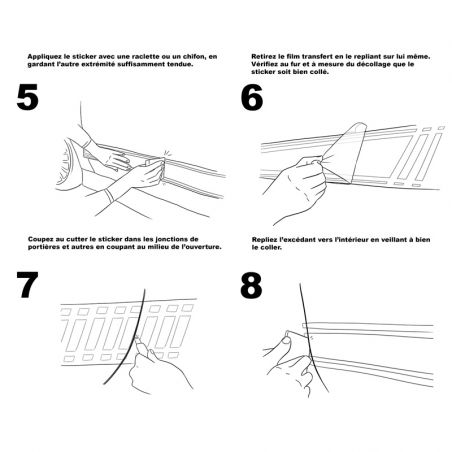 Appliquez le sticker avec une raclette ou un chifon, en gardant l'autre extrémité suffisamment tendue.

5

Retirez le film transfert en le repliant sur lui même. Vérifiez au fur et à mesure du décollage que le sticker soit bien collé.

6

Coupez au cutter le sticker dans les jonctions de portières et autres en coupant au milieu de l'ouverture.

7

Repliez l'excédant vers l'intérieur en veillant à bien le coller.

8